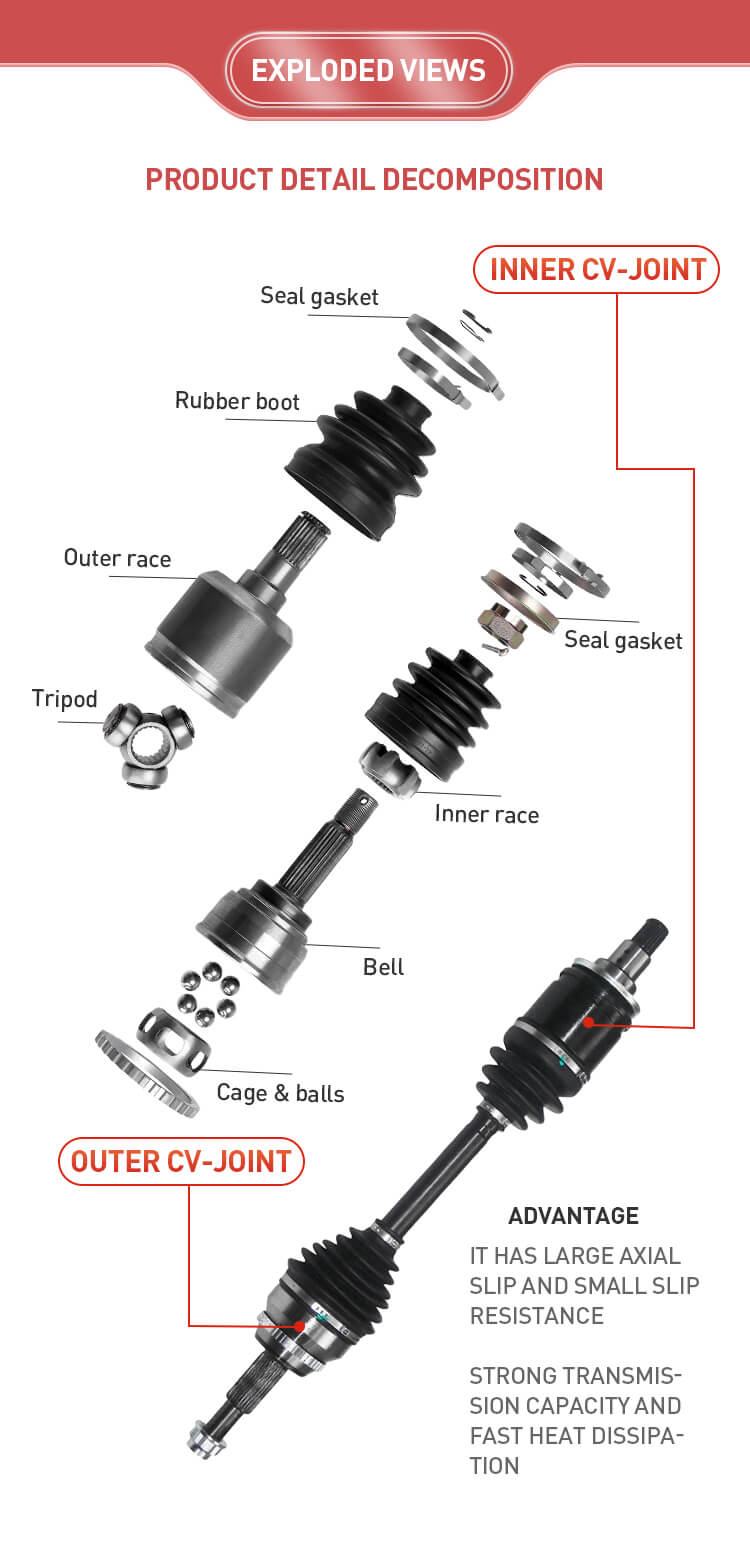 EXPLODED VIEWS

PRODUCT DETAIL DECOMPOSITION

INNER CV-JOINT

Seal gasket

Rubber boot

Outer race

Tripod

Seal gasket

Inner race

Bell

Cage & balls

OUTER CV-JOINT

ADVANTAGE

IT HAS LARGE AXIAL SLIP AND SMALL SLIP RESISTANCE

STRONG TRANSMISSION CAPACITY AND FAST HEAT DISSIPATION